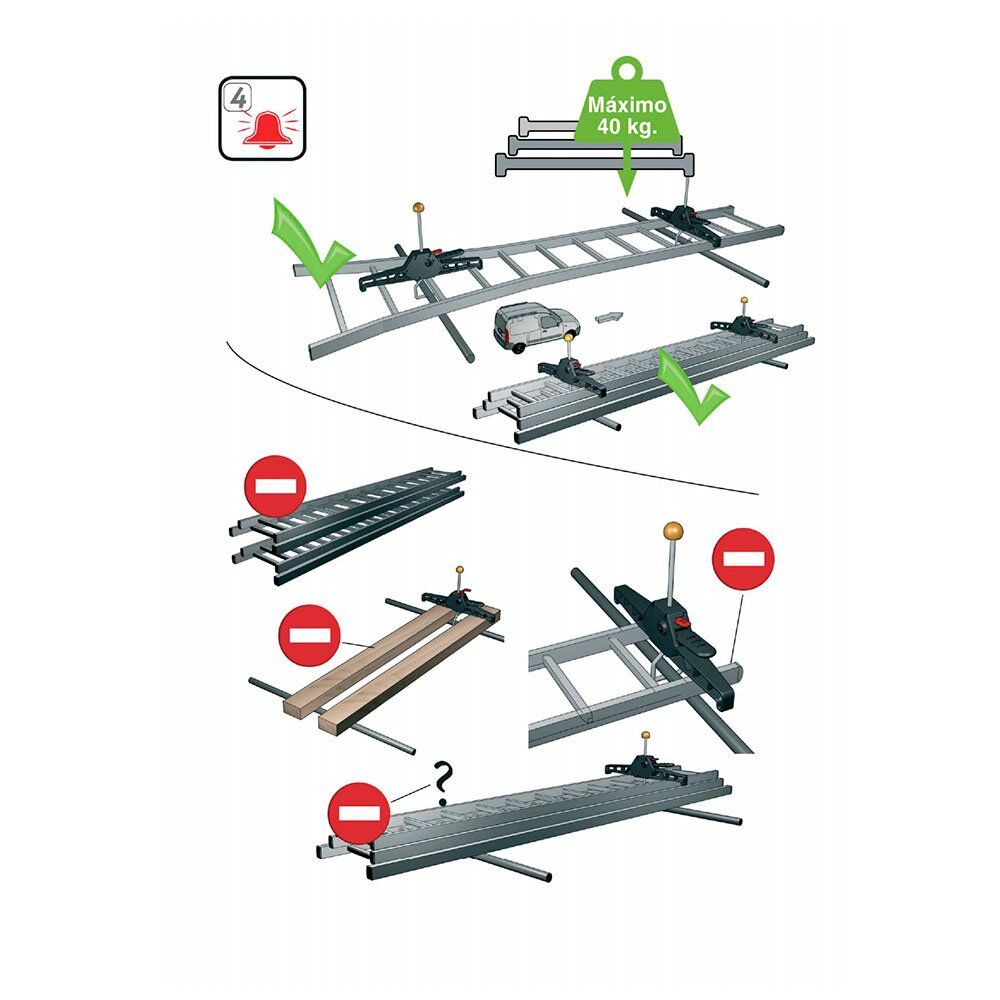 4

Máximo 40 kg.

?